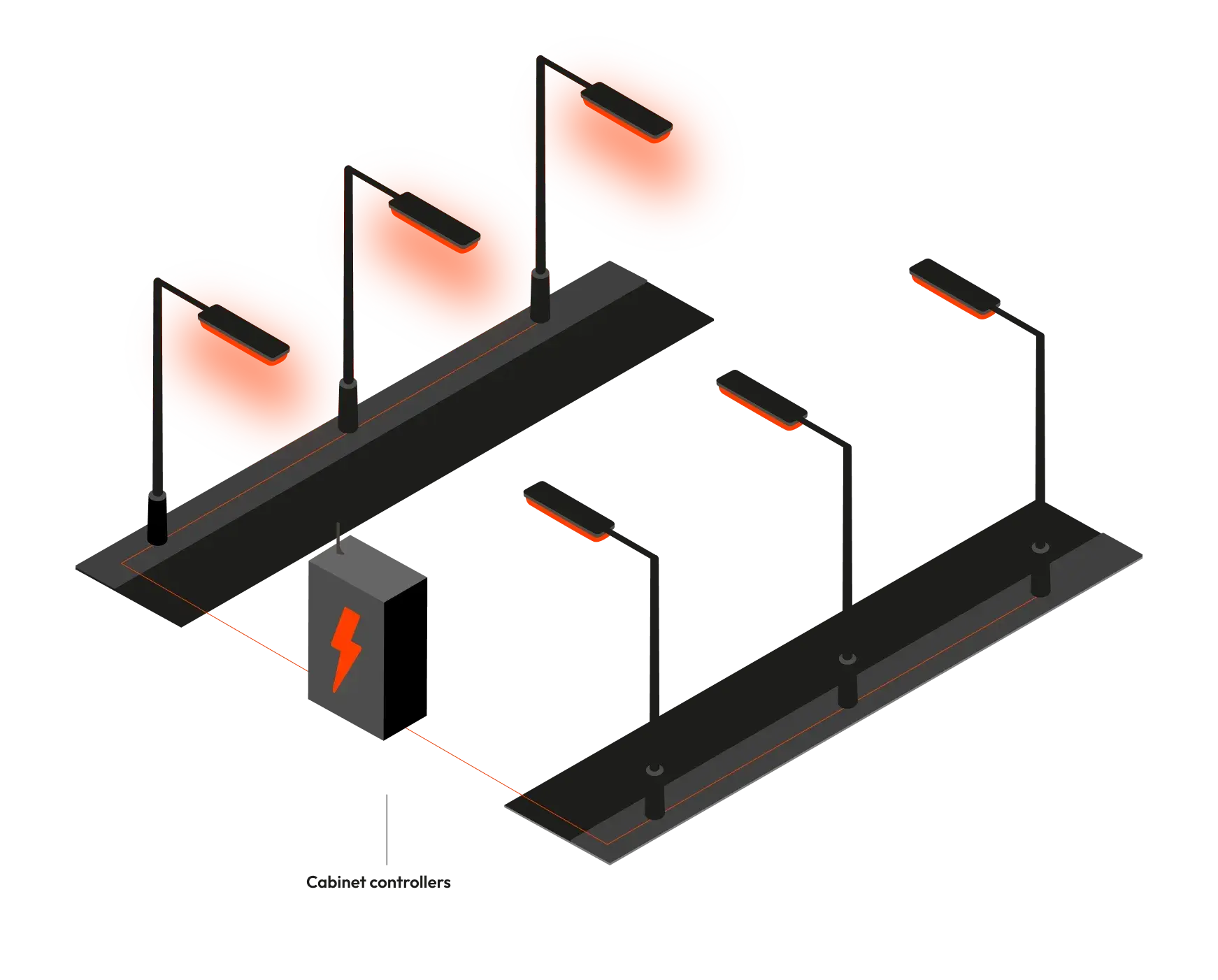 Cabinet controllers