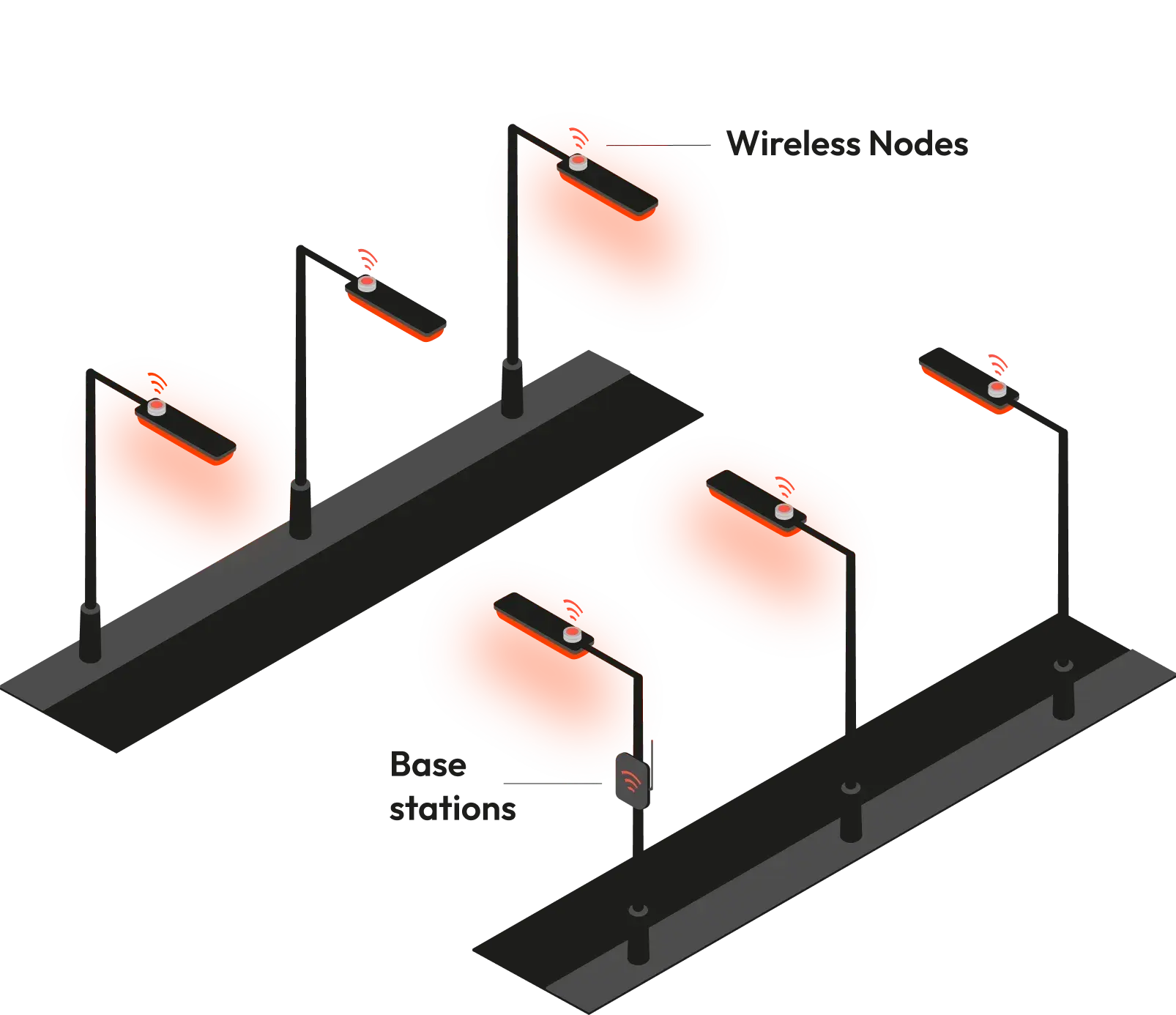 Wireless Nodes

Base stations