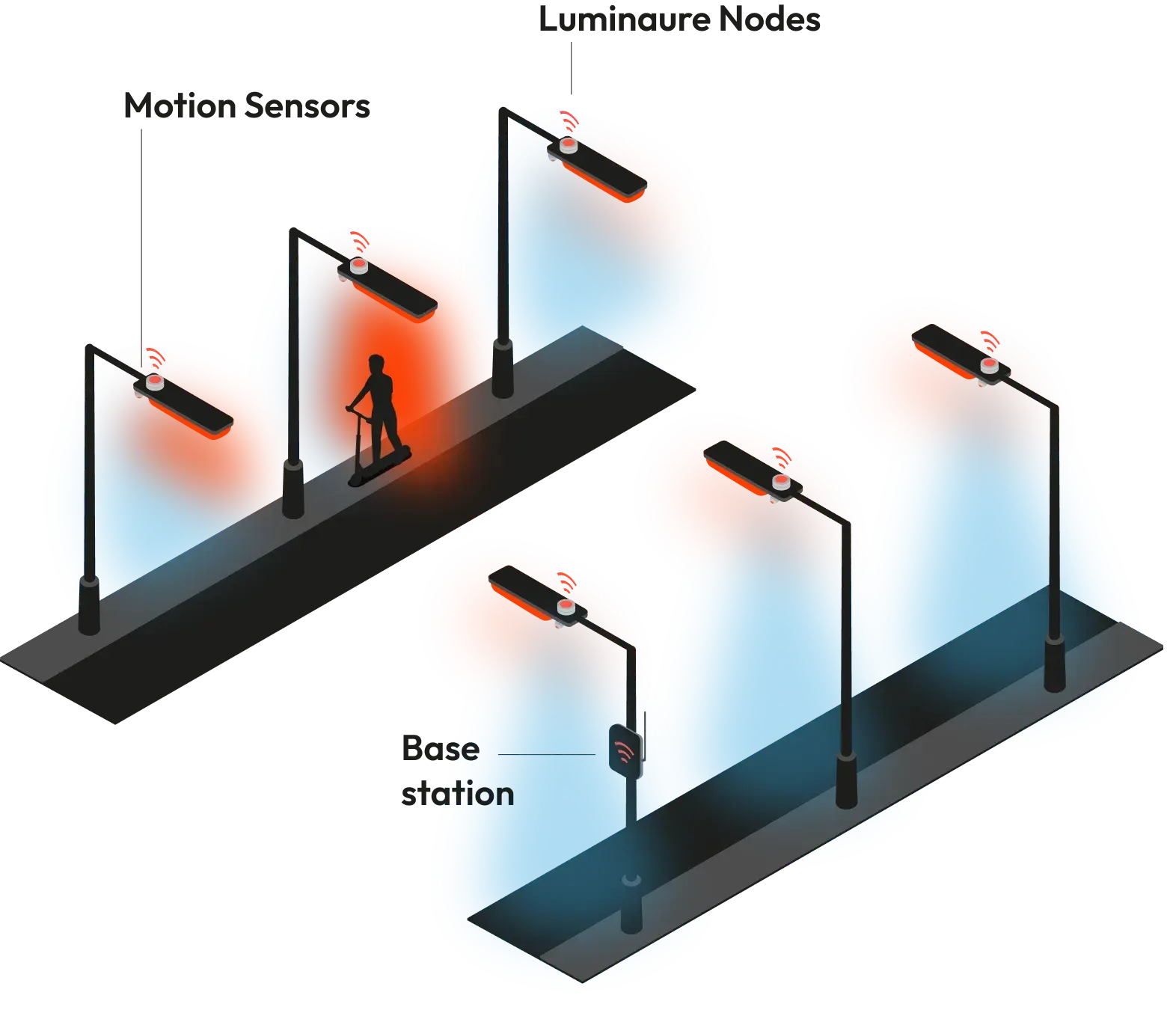 Luminaure Nodes

Motion Sensors

Base station